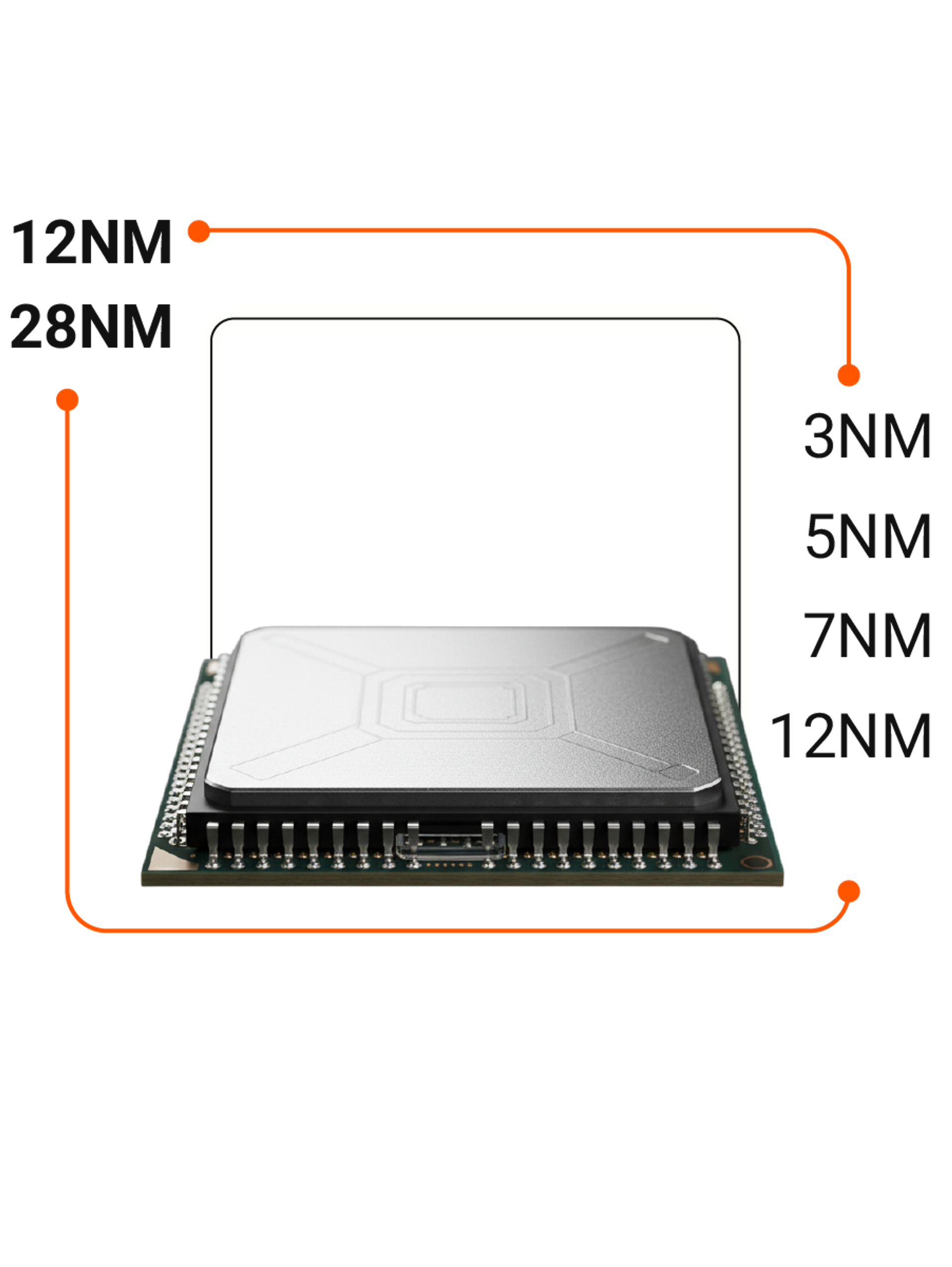 12NM
28NM

3NM
5NM
7NM
12NM